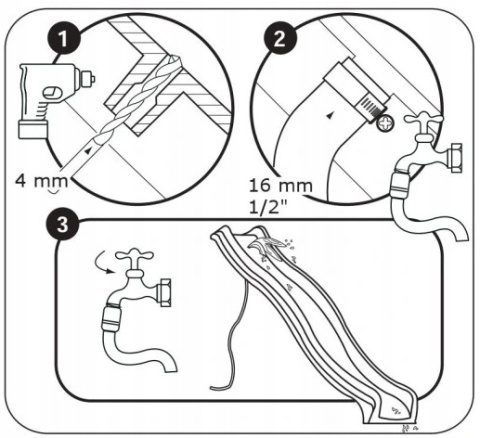 1
4 mm
2
16 mm
1/2"
3